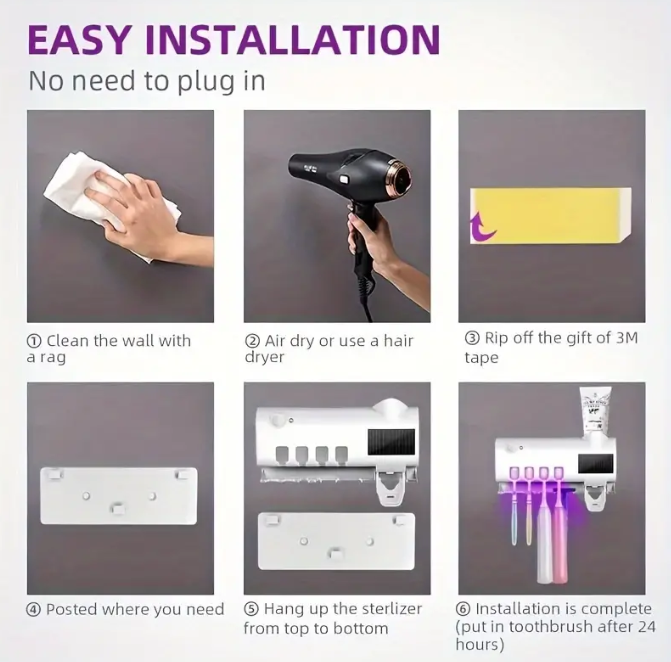 EASY INSTALLATION
No need to plug in

① Clean the wall with a rag

② Air dry or use a hair dryer

③ Rip off the gift of 3M tape

④ Posted where you need

⑤ Hang up the sterlizer from top to bottom

⑥ Installation is complete (put in toothbrush after 24 hours)